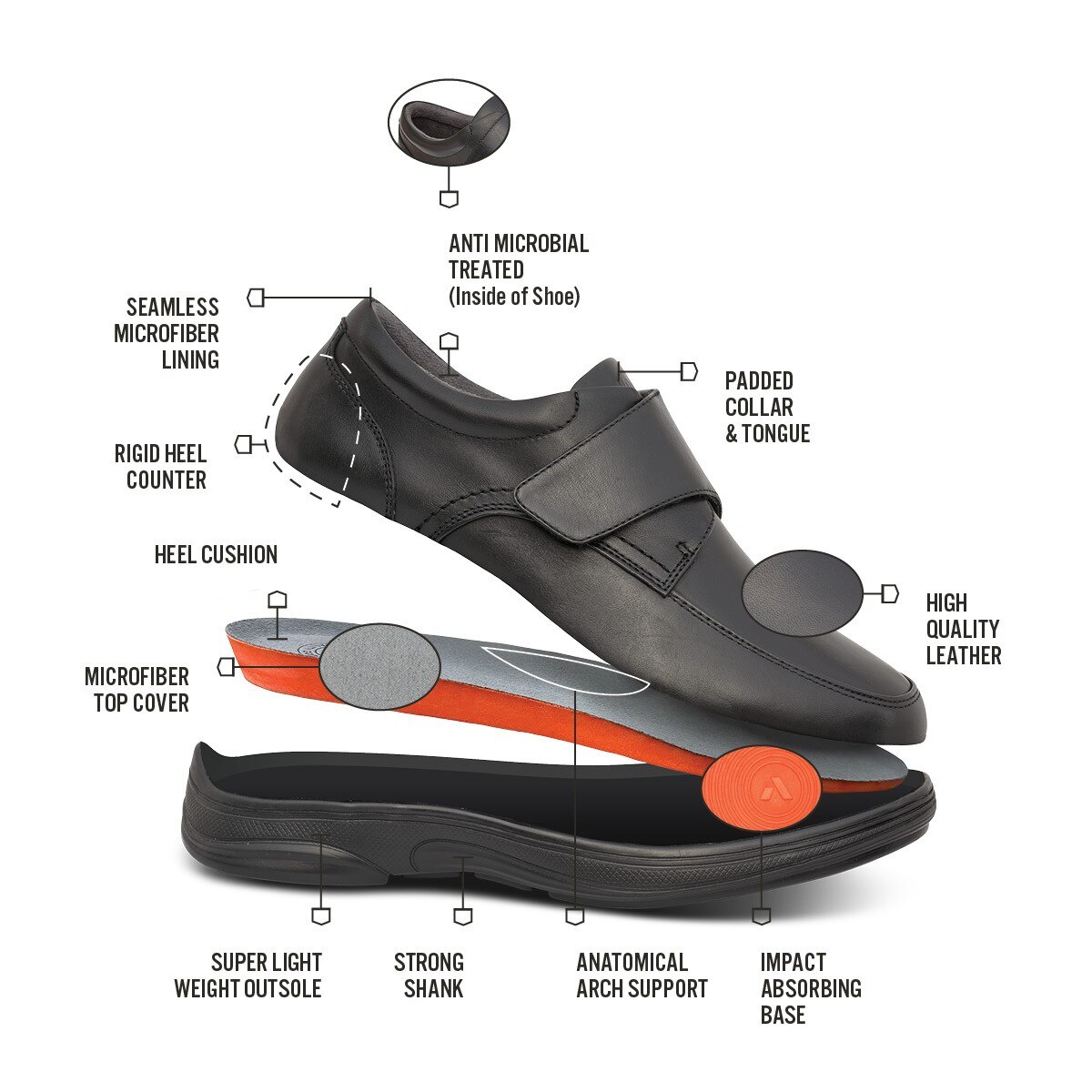 ANTI MICROBIAL TREATED (Inside of Shoe)

SEAMLESS MICROFIBER LINING

PADDED COLLAR & TONGUE

RIGID HEEL COUNTER

HEEL CUSHION

HIGH QUALITY LEATHER

MICROFIBER TOP COVER

SUPER LIGHT WEIGHT OUTSOLE

STRONG SHANK

ANATOMICAL ARCH SUPPORT

IMPACT ABSORBING BASE